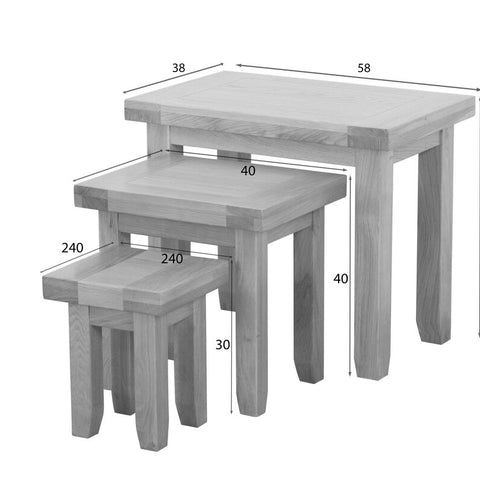 38
58
40
240
240
40
30